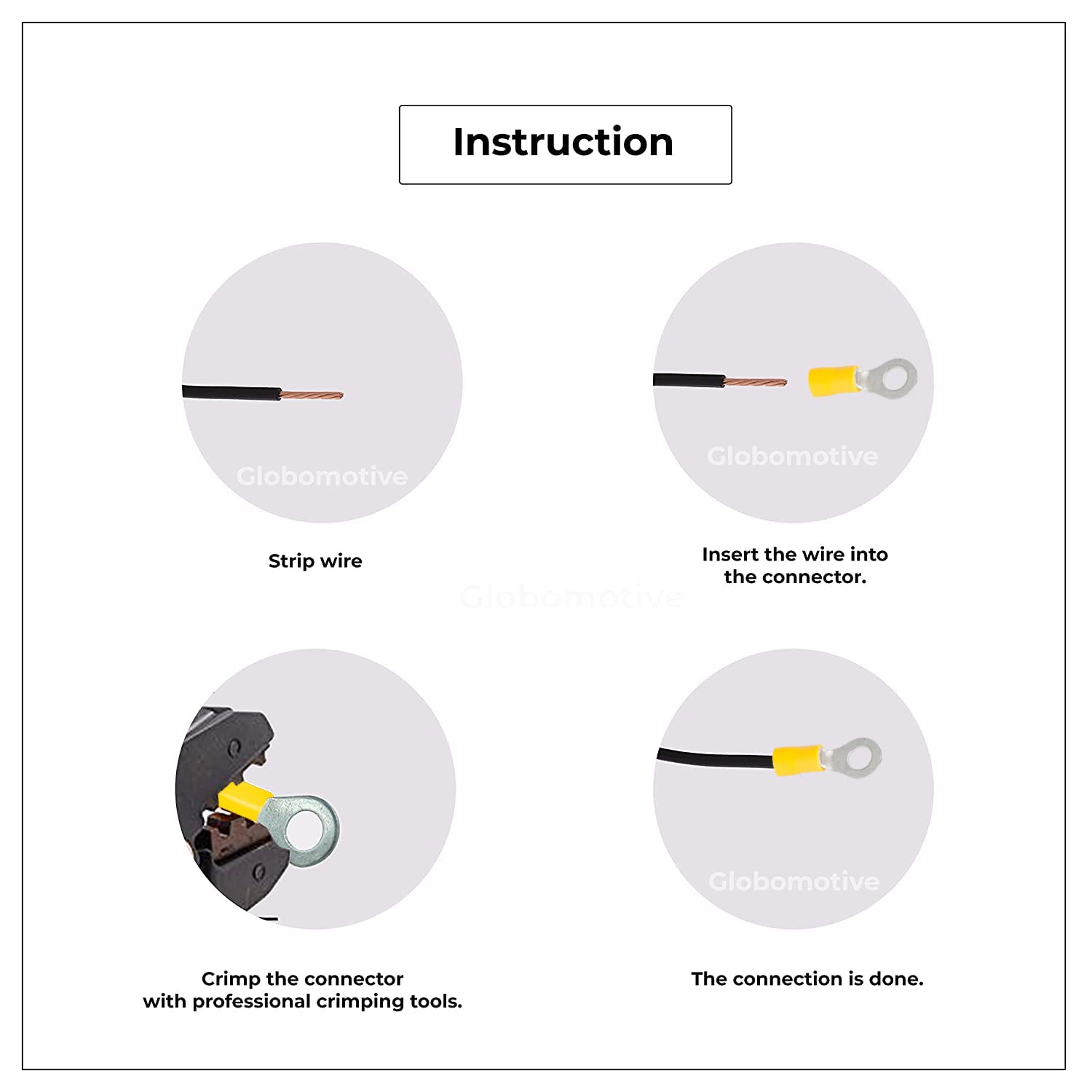 Instruction

Globomotive

Strip wire

Globomotive

Insert the wire into the connector.

Globomotive

Crimp the connector with professional crimping tools.

Globomotive

The connection is done.